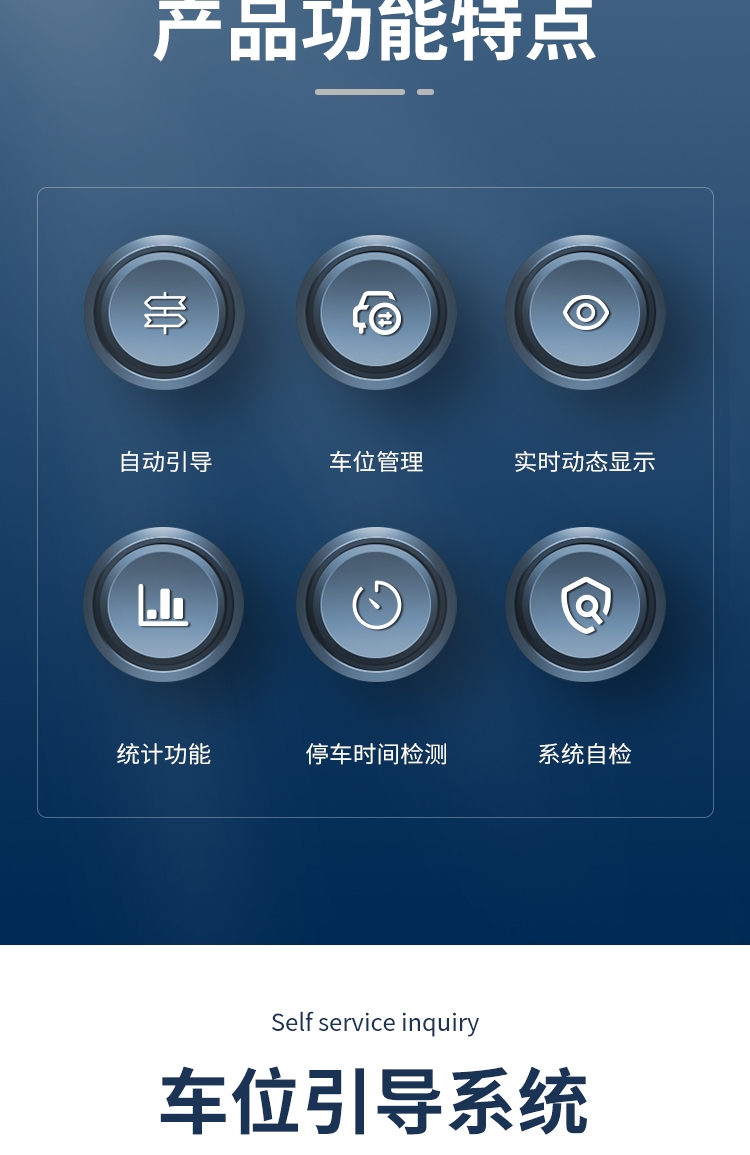 产品功能特点

自动引导

车位管理

实时动态显示

统计功能

停车时间检测

系统自检

Self service inquiry

车位引导系统